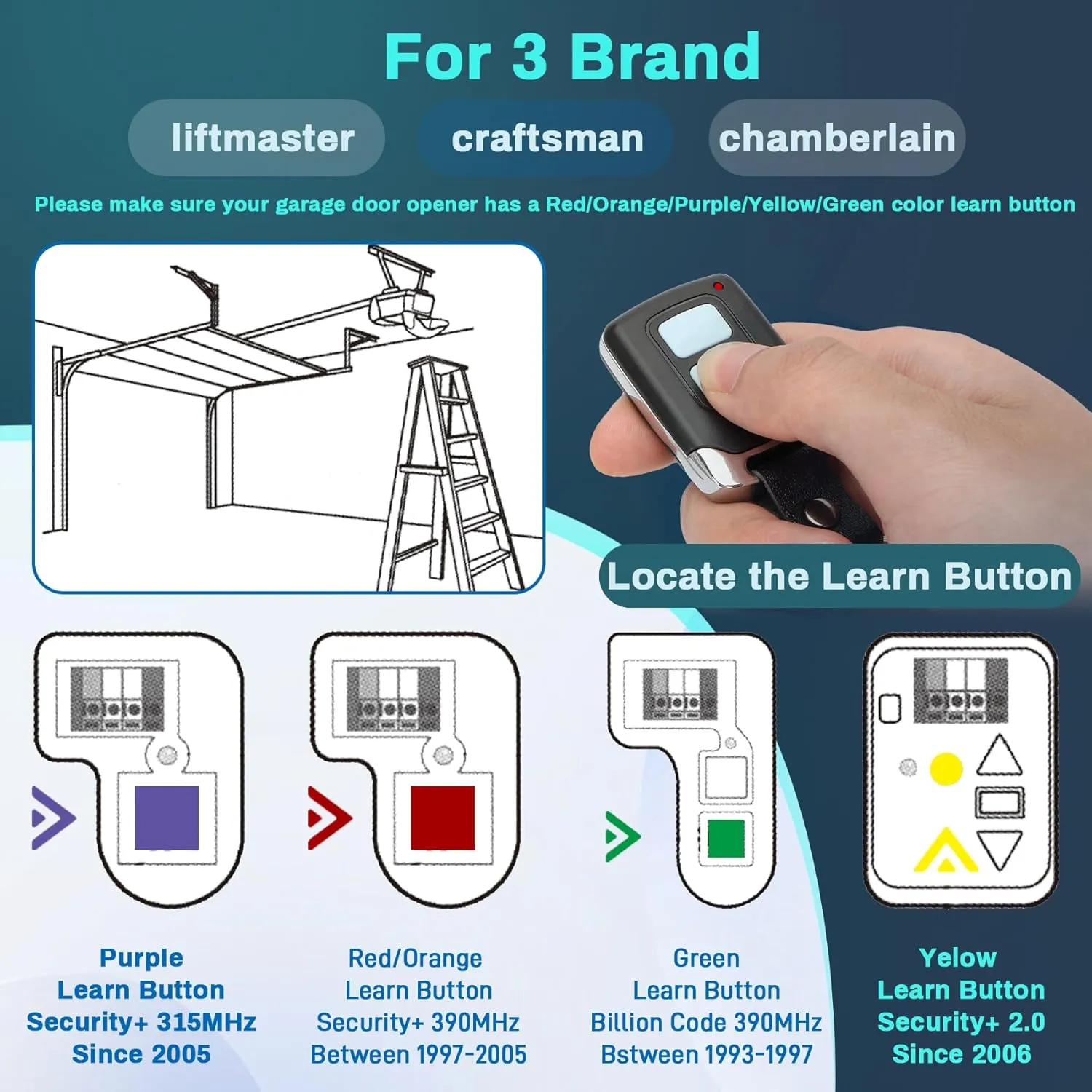 For 3 Brand

liftmaster

craftsman

chamberlain

Please make sure your garage door opener has a Red/Orange/Purple/Yellow/Green color learn button

Locate the Learn Button

Purple
Learn Button
Security+ 315MHz
Since 2005

Red/Orange
Learn Button
Security+ 390MHz
Between 1997-2005

Green
Learn Button
Billion Code 390MHz
Bstween 1993-1997

Yelow
Learn Button
Security+ 2.0
Since 2006