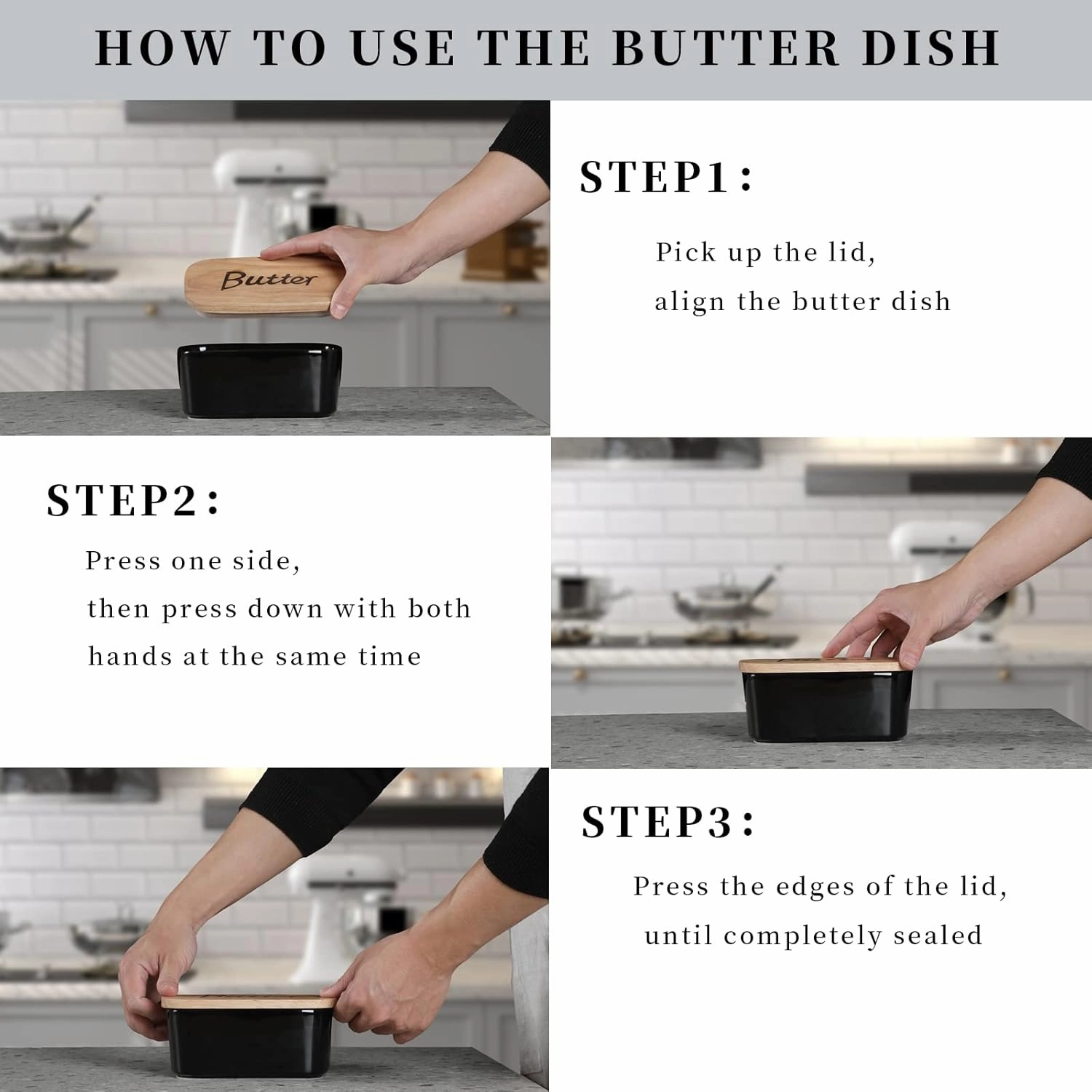 HOW TO USE THE BUTTER DISH

Butter

STEP1:

Pick up the lid,
align the butter dish

STEP2:

Press one side,
then press down with both
hands at the same time

STEP3:

Press the edges of the lid,
until completely sealed