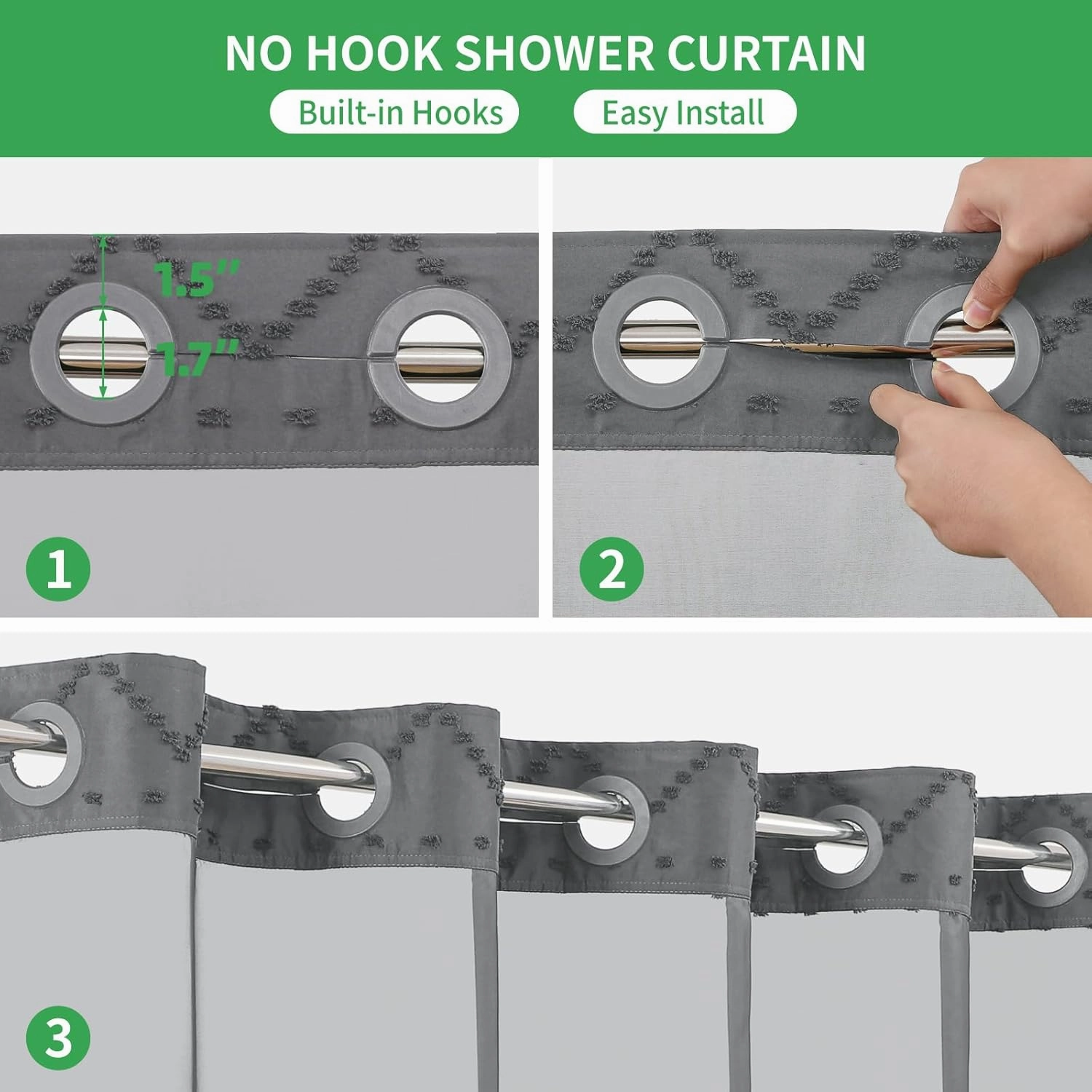 NO HOOK SHOWER CURTAIN

Built-in Hooks

Easy Install

1.5"

1.7"

1

2

3