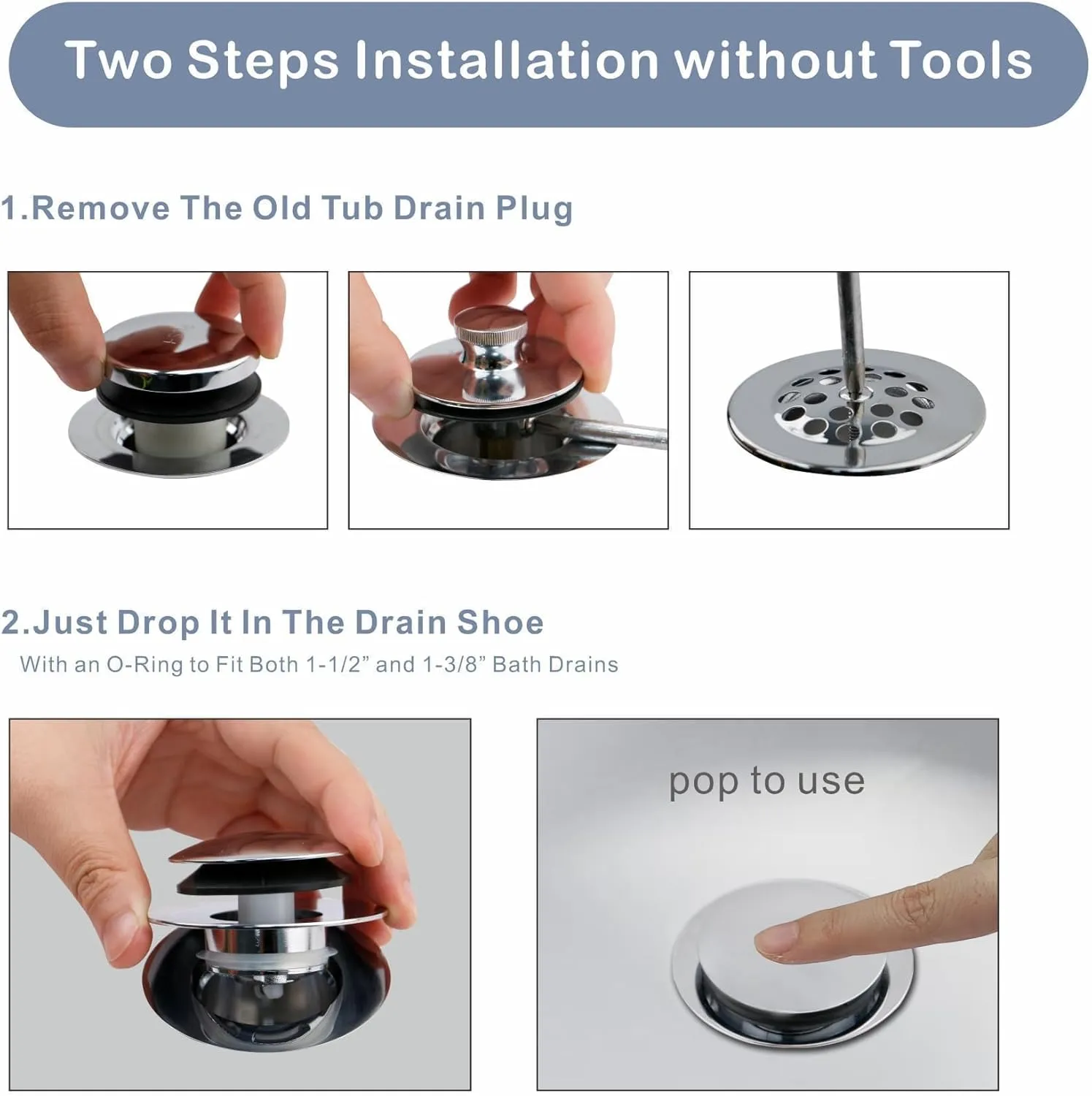 Two Steps Installation without Tools

1.Remove The Old Tub Drain Plug

2.Just Drop It In The Drain Shoe

With an O-Ring to Fit Both 1-1/2” and 1-3/8” Bath Drains

pop to use