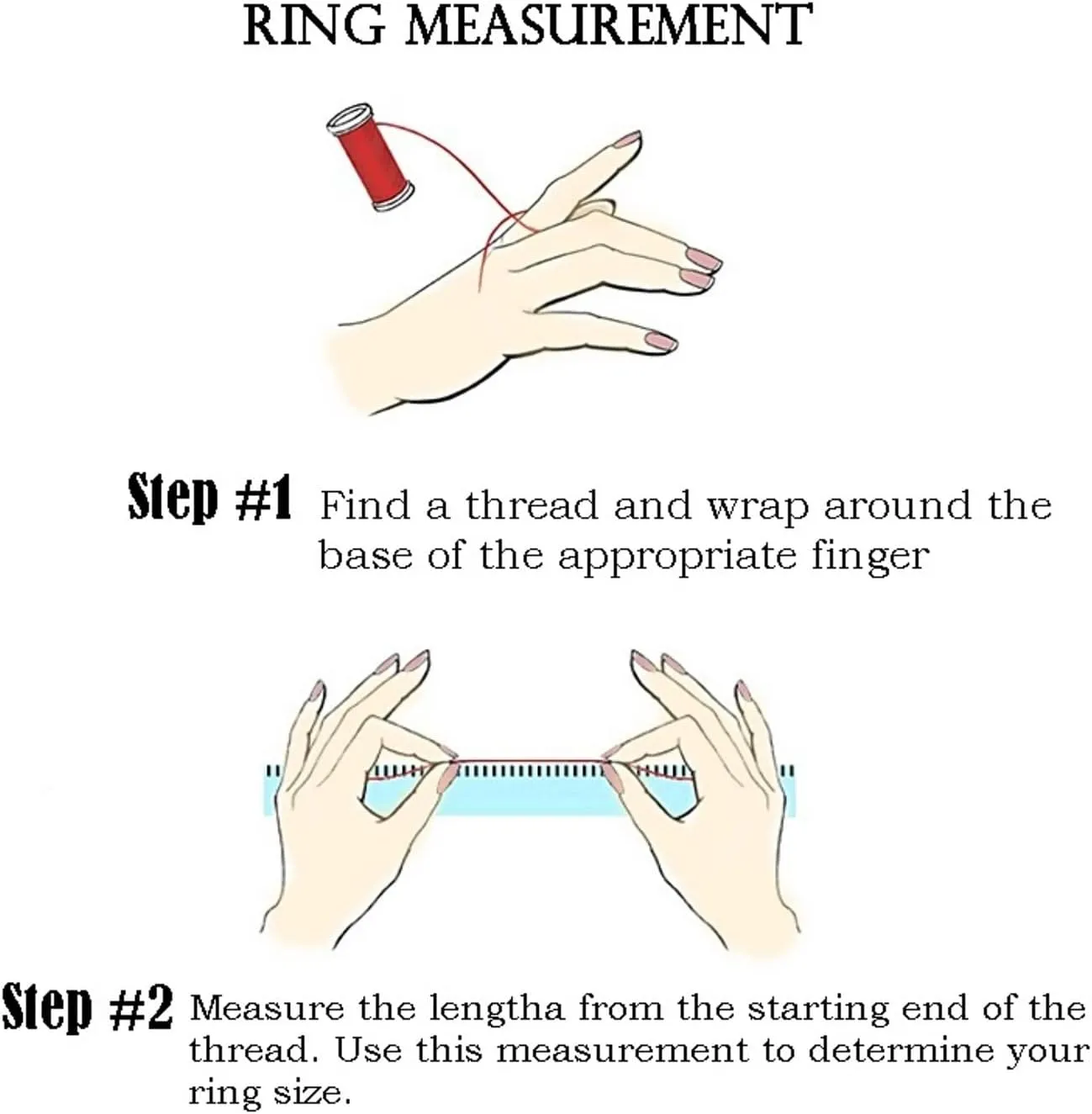 RING MEASUREMENT

Step #1 Find a thread and wrap around the base of the appropriate finger

Step #2 Measure the lengtha from the starting end of the thread. Use this measurement to determine your ring size.