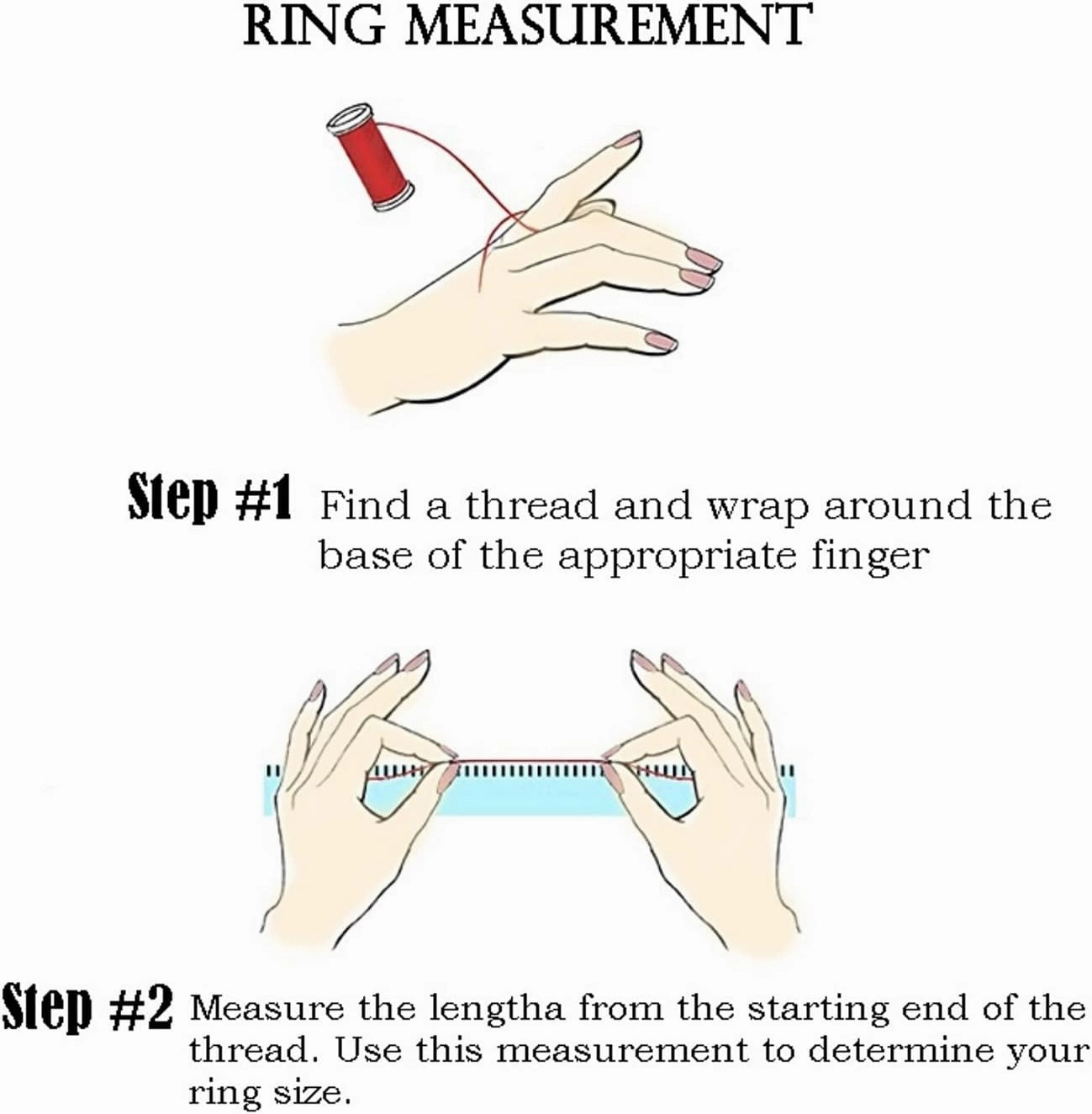 RING MEASUREMENT

Step #1 Find a thread and wrap around the base of the appropriate finger

Step #2 Measure the lengtha from the starting end of the thread. Use this measurement to determine your ring size.