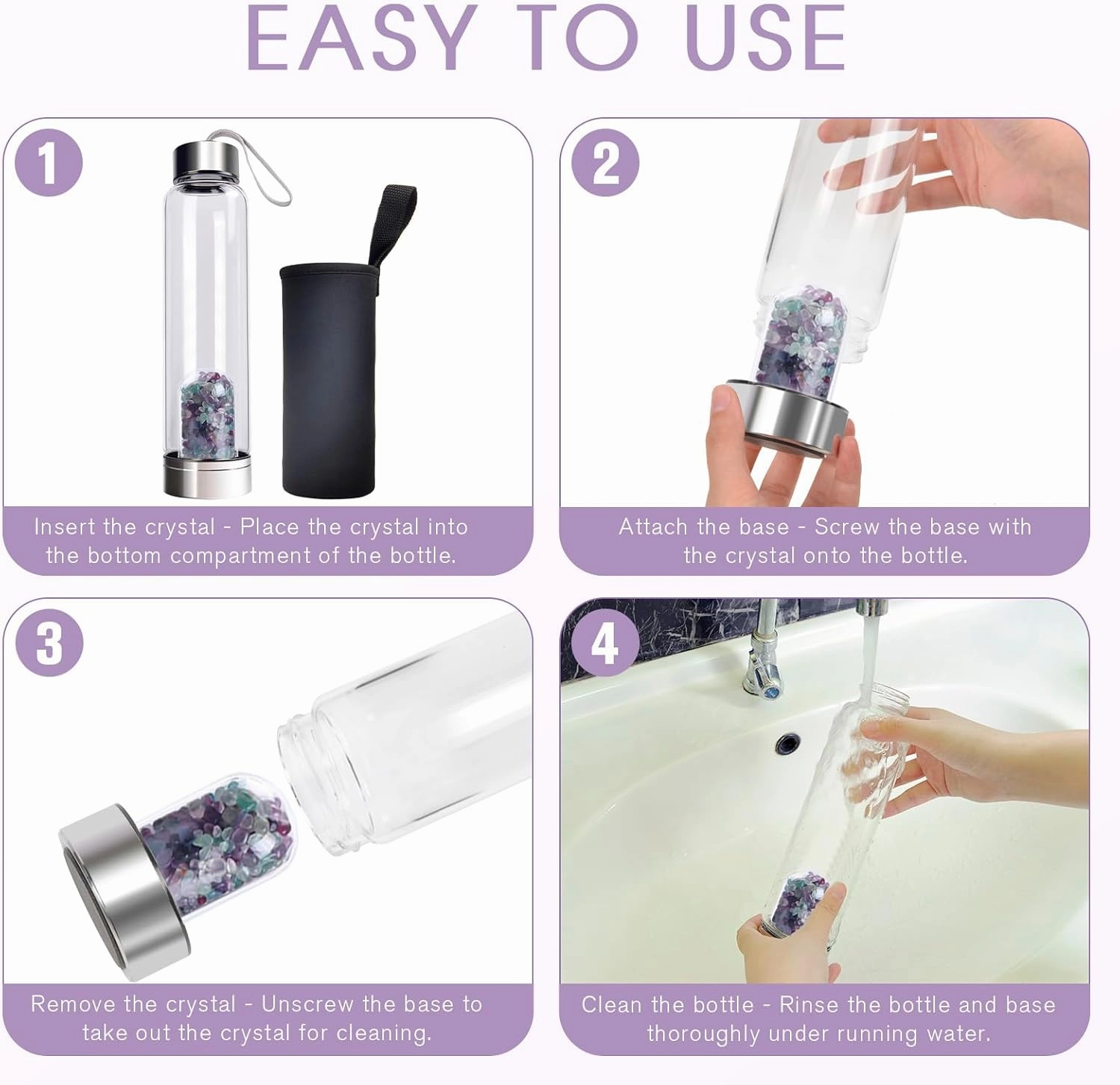 EASY TO USE

1

Insert the crystal - Place the crystal into the bottom compartment of the bottle.

2

Attach the base - Screw the base with the crystal onto the bottle.

3

Remove the crystal - Unscrew the base to take out the crystal for cleaning.

4

Clean the bottle - Rinse the bottle and base thoroughly under running water.