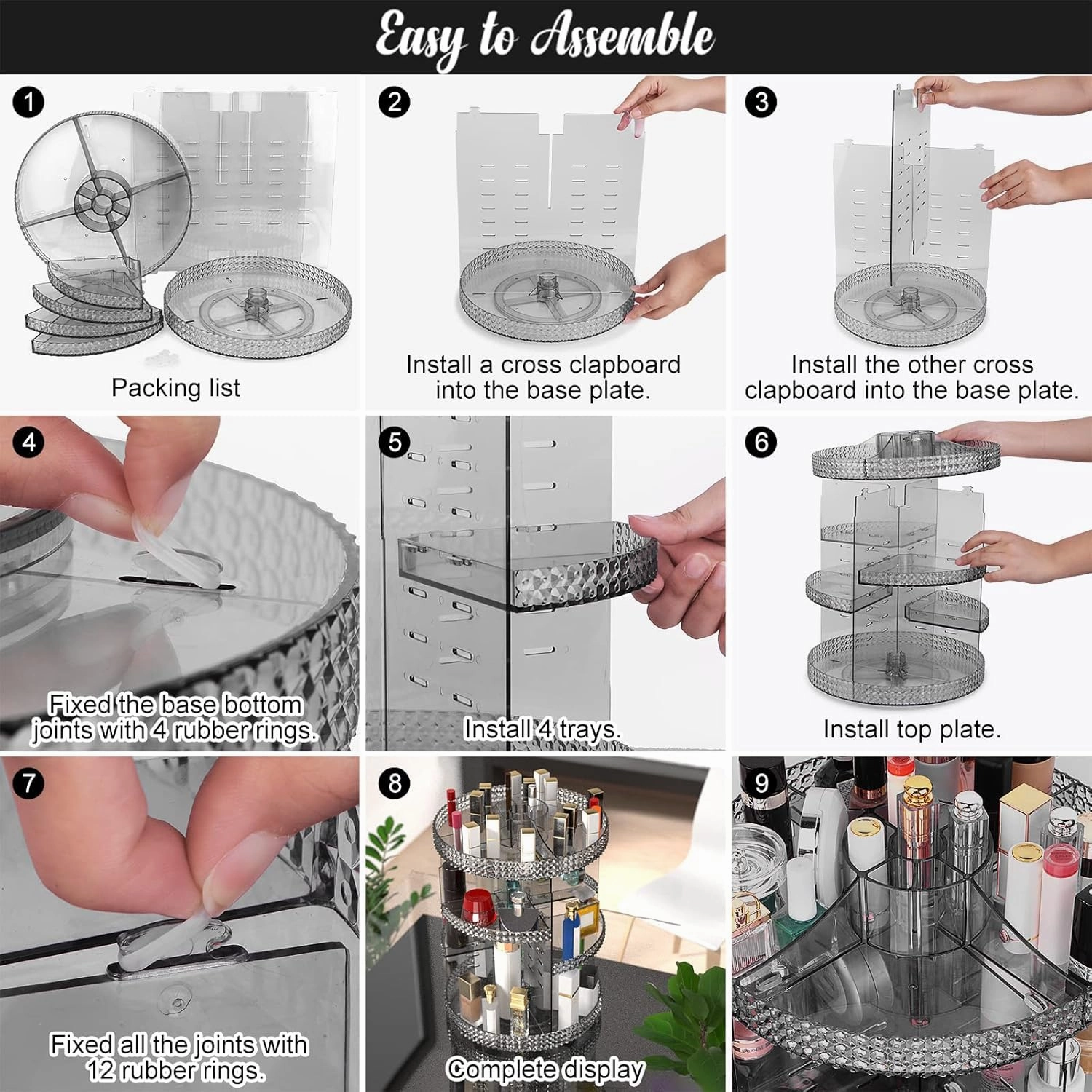 Easy to Assemble

1
Packing list

2
Install a cross clapboard into the base plate.

3
Install the other cross clapboard into the base plate.

4
Fixed the base bottom joints with 4 rubber rings.

5
Install 4 trays.

6
Install top plate.

7
Fixed all the joints with 12 rubber rings.

8
Complete display

9