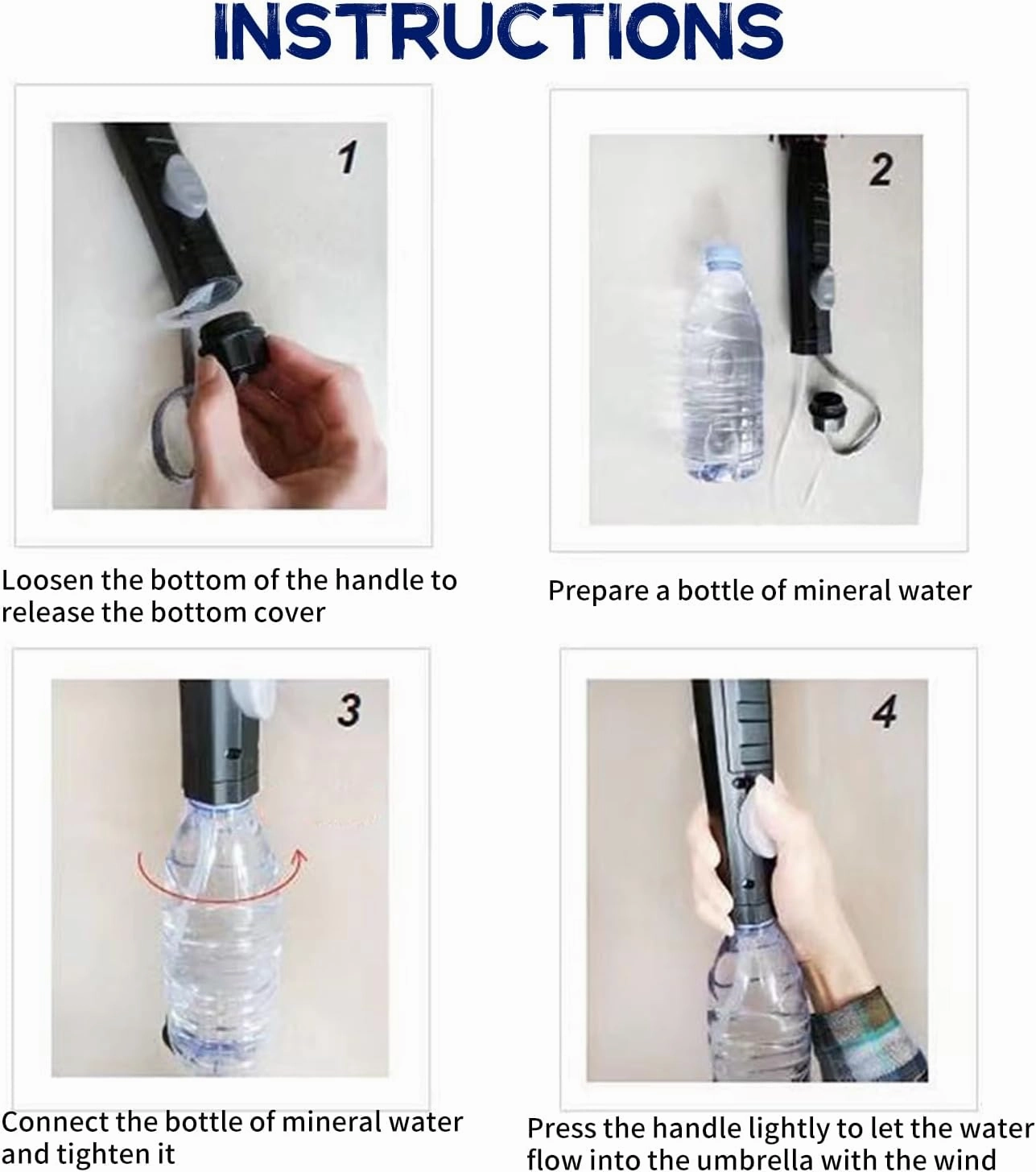 INSTRUCTIONS

1

Loosen the bottom of the handle to release the bottom cover

2

Prepare a bottle of mineral water

3

Connect the bottle of mineral water and tighten it

4

Press the handle lightly to let the water flow into the umbrella with the wind