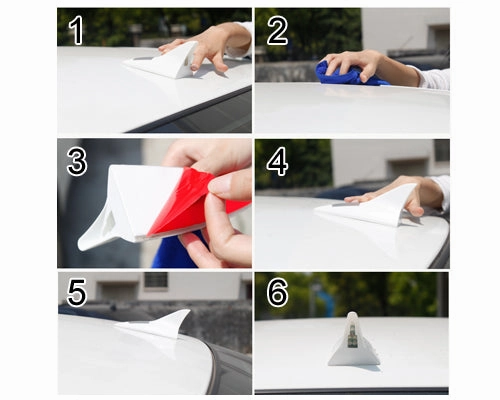 1

2

3

4

5

6